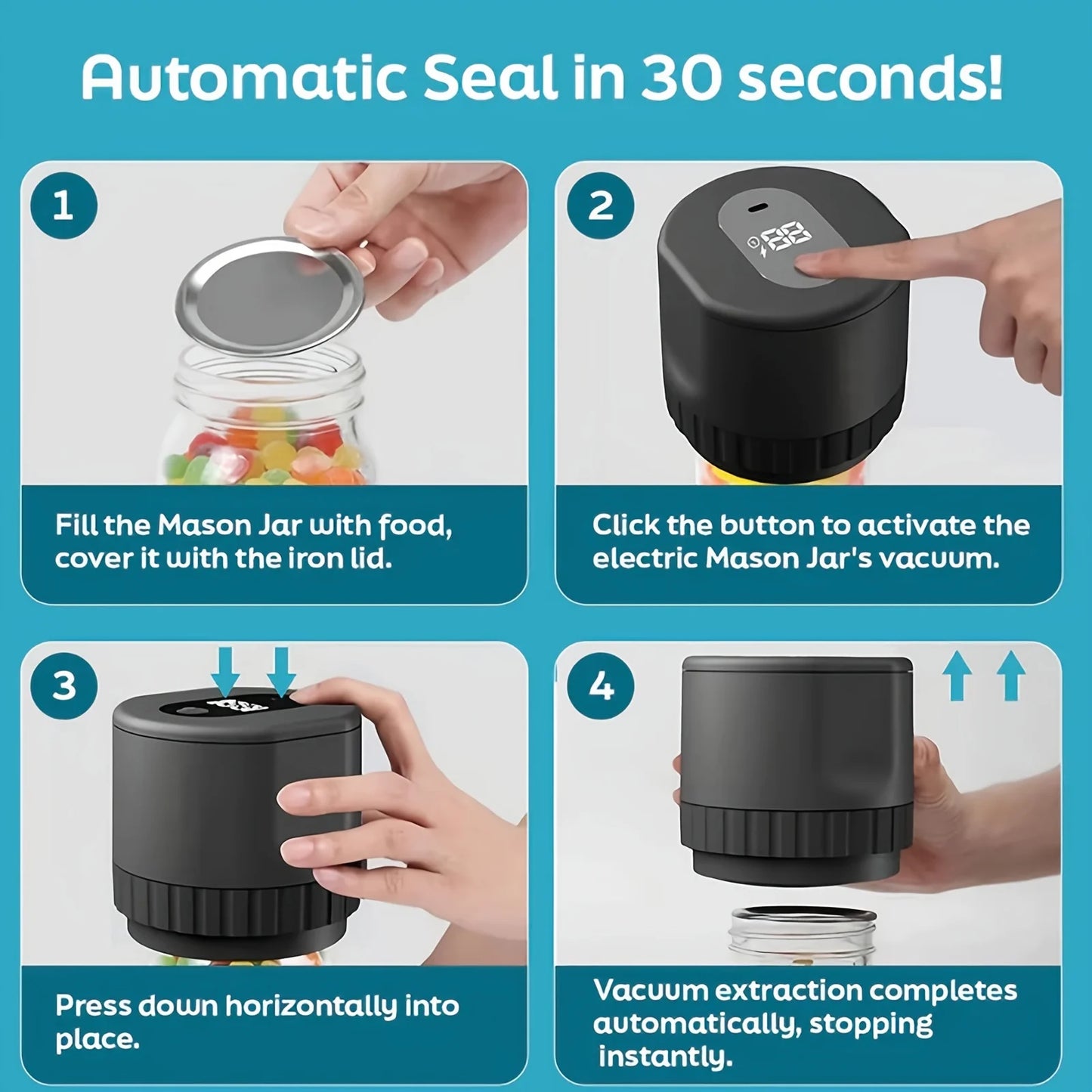 Automatic Seal in 30 seconds!

1

Fill the Mason Jar with food, cover it with the iron lid.

2

88

Click the button to activate the electric Mason Jar's vacuum.

3

Press down horizontally into place.

4

Vacuum extraction completes automatically, stopping instantly.