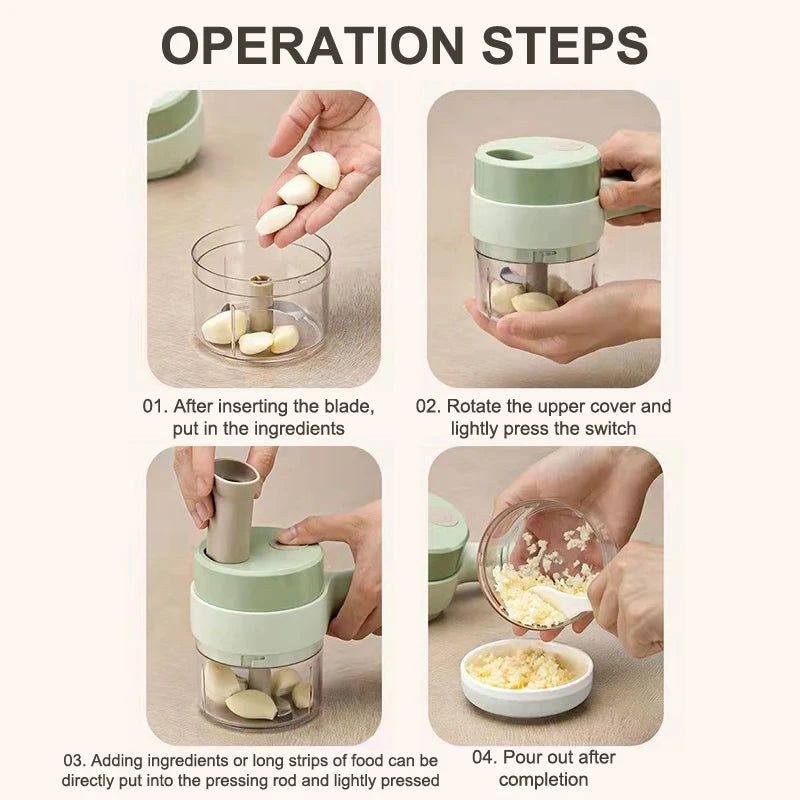 OPERATION STEPS

01. After inserting the blade, put in the ingredients

02. Rotate the upper cover and lightly press the switch

03. Adding ingredients or long strips of food can be directly put into the pressing rod and lightly pressed

04. Pour out after completion