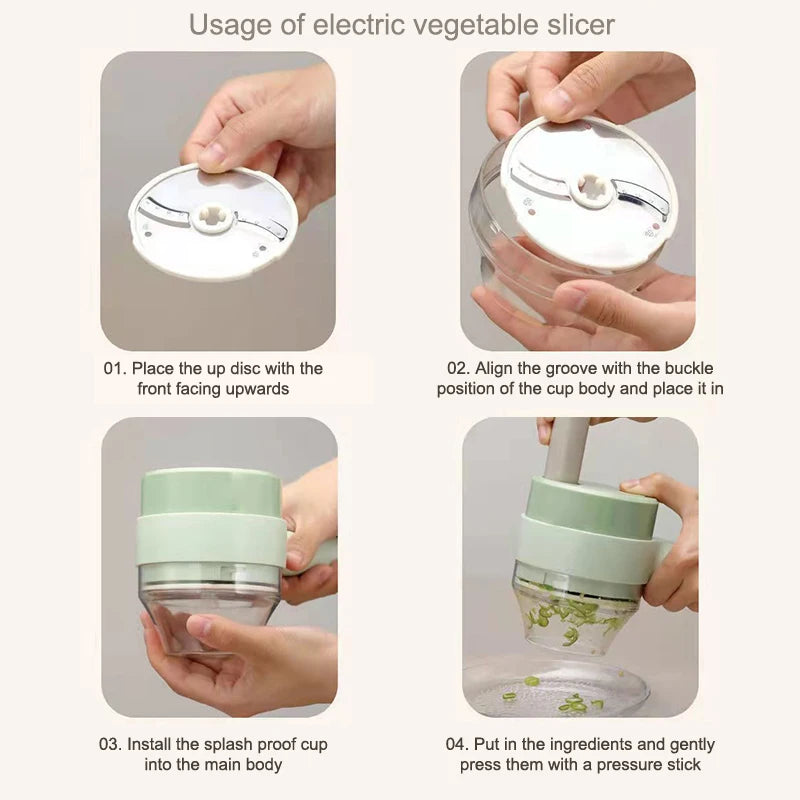 Usage of electric vegetable slicer

01. Place the up disc with the front facing upwards

02. Align the groove with the buckle position of the cup body and place it in

03. Install the splash proof cup into the main body

04. Put in the ingredients and gently press them with a pressure stick